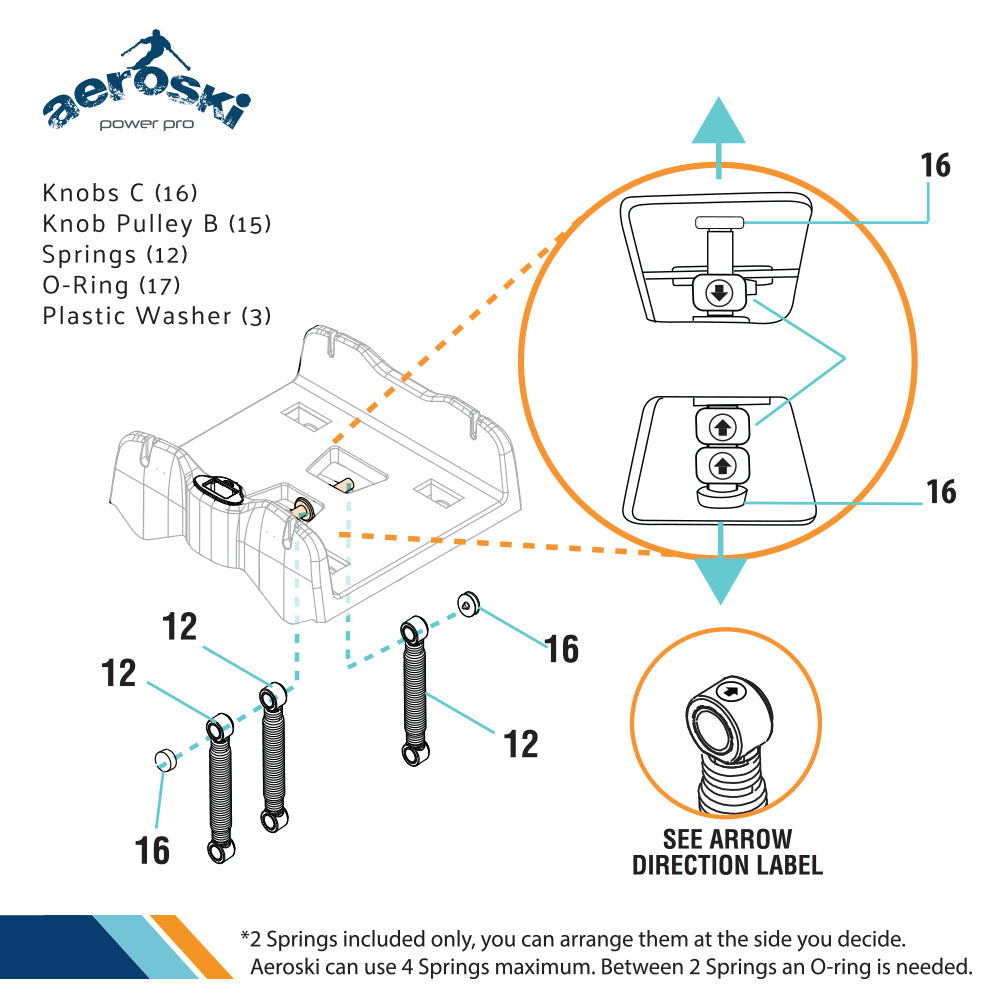 aeroski
power pro

Knobs C (16)
Knob Pulley B (15)
Springs (12)
O-Ring (17)
Plastic Washer (3)

16

16

12

12

16

12

16

SEE ARROW DIRECTION LABEL

*2 Springs included only, you can arrange them at the side you decide. Aeroski can use 4 Springs maximum. Between 2 Springs an O-ring is needed.