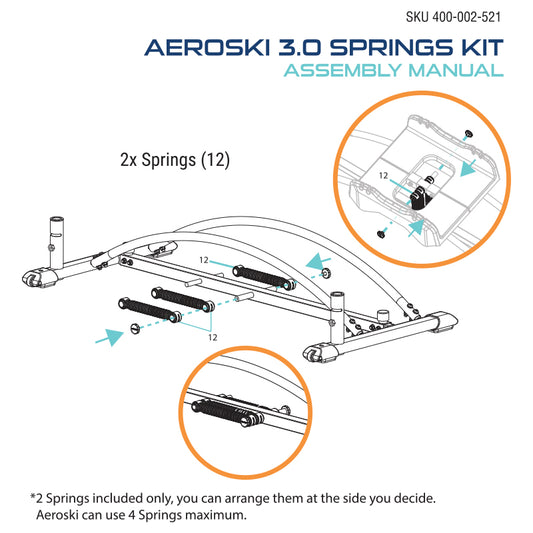 SKU 400-002-521

AEROSKI 3.0 SPRINGS KIT
ASSEMBLY MANUAL

2x Springs (12)

12

12

12

*2 Springs included only, you can arrange them at the side you decide. Aeroski can use 4 Springs maximum.