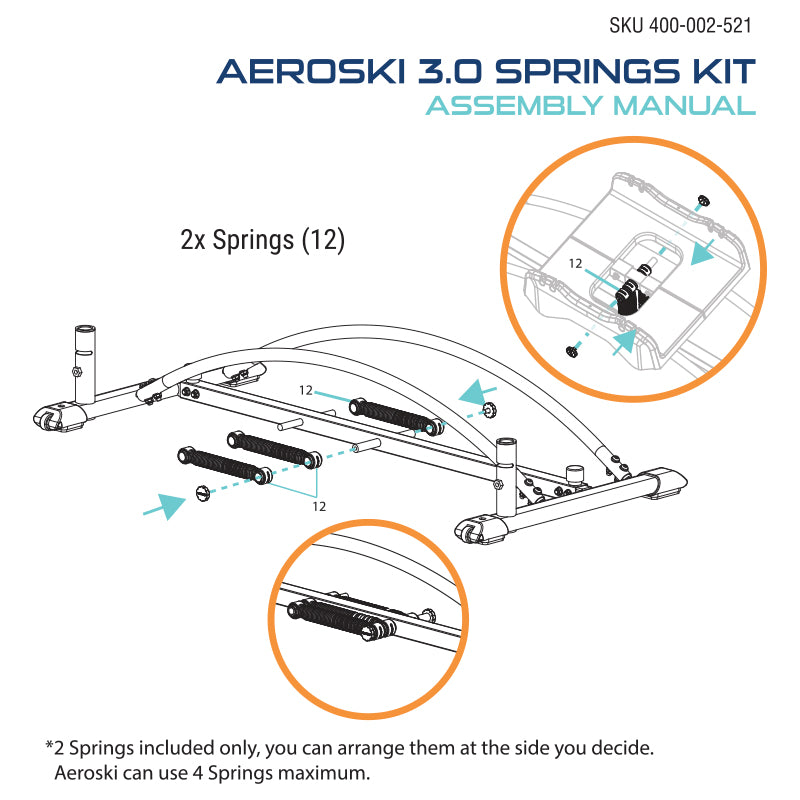 SKU 400-002-521

AEROSKI 3.0 SPRINGS KIT
ASSEMBLY MANUAL

2x Springs (12)

12

12

12

*2 Springs included only, you can arrange them at the side you decide. Aeroski can use 4 Springs maximum.